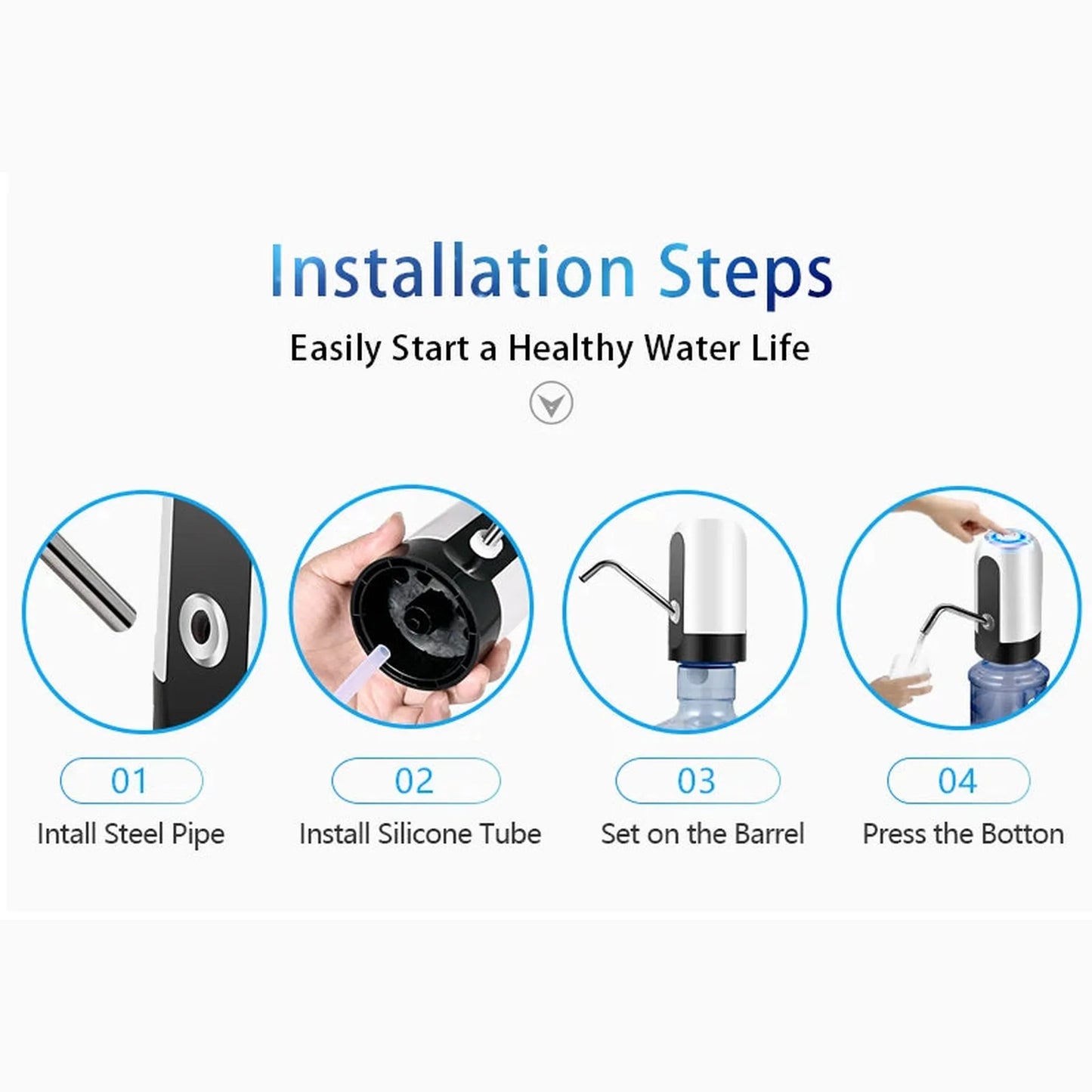 Installation Steps

Easily Start a Healthy Water Life

01
Intall Steel Pipe

02
Install Silicone Tube

03
Set on the Barrel

04
Press the Botton